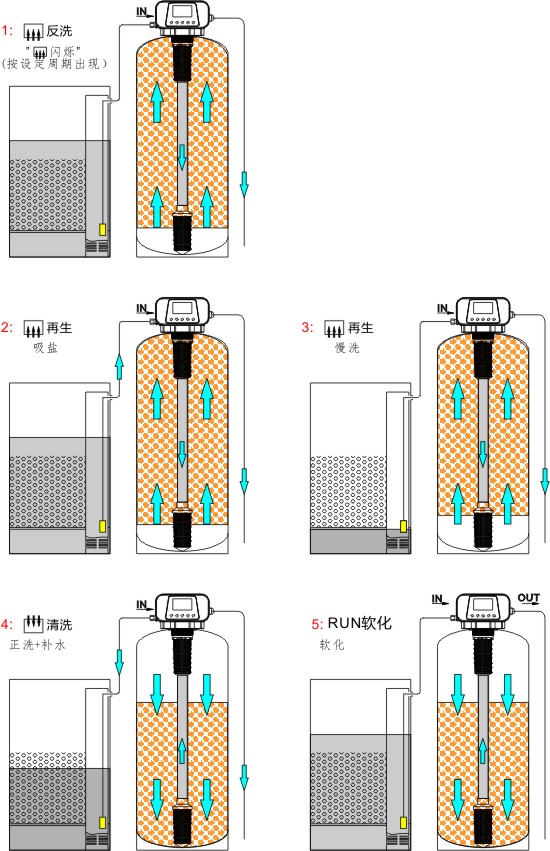 1: 反洗
"闪烁"
(按设定周期出现)

IN

2: 再生
吸盐

IN

3: 再生
慢洗

IN

4: 清洗
正洗+补水

IN

5: RUN软化
软化

IN

OUT